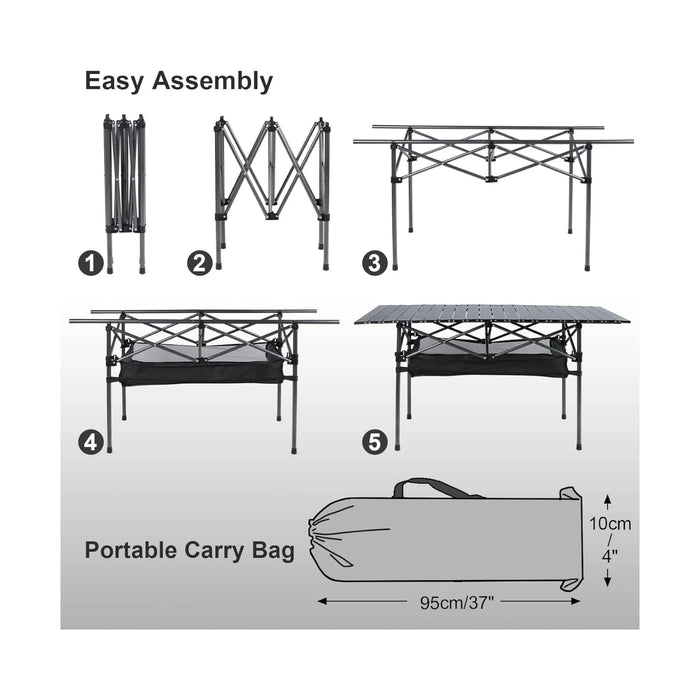 Easy Assembly

1

2

3

4

5

Portable Carry Bag

10cm / 4"

95cm/37"