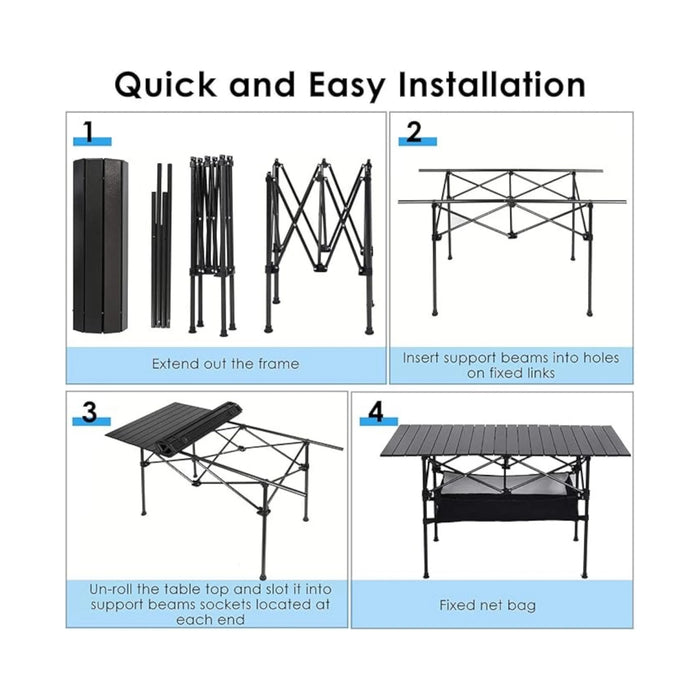 Quick and Easy Installation

1

Extend out the frame

2

Insert support beams into holes on fixed links

3

Un-roll the table top and slot it into support beams sockets located at each end

4

Fixed net bag