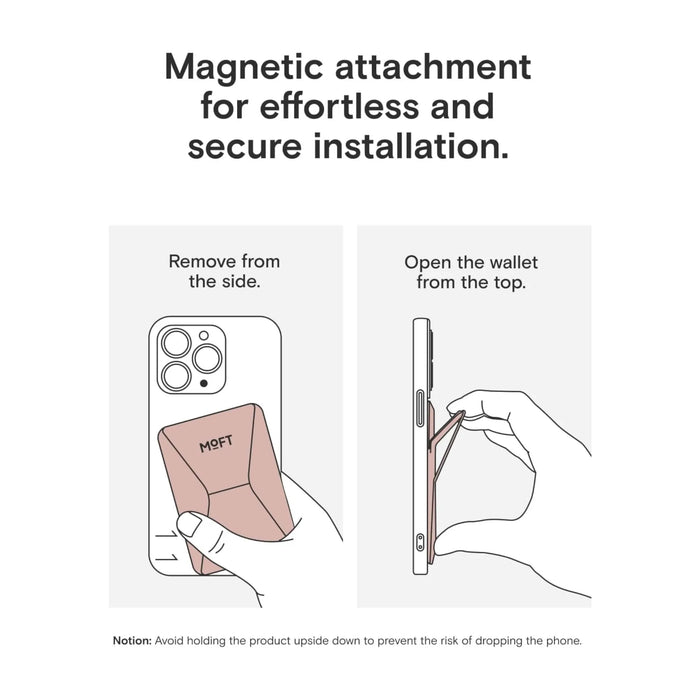 Magnetic attachment for effortless and secure installation.

Remove from the side.

MOFT

Open the wallet from the top.

Notion: Avoid holding the product upside down to prevent the risk of dropping the phone.