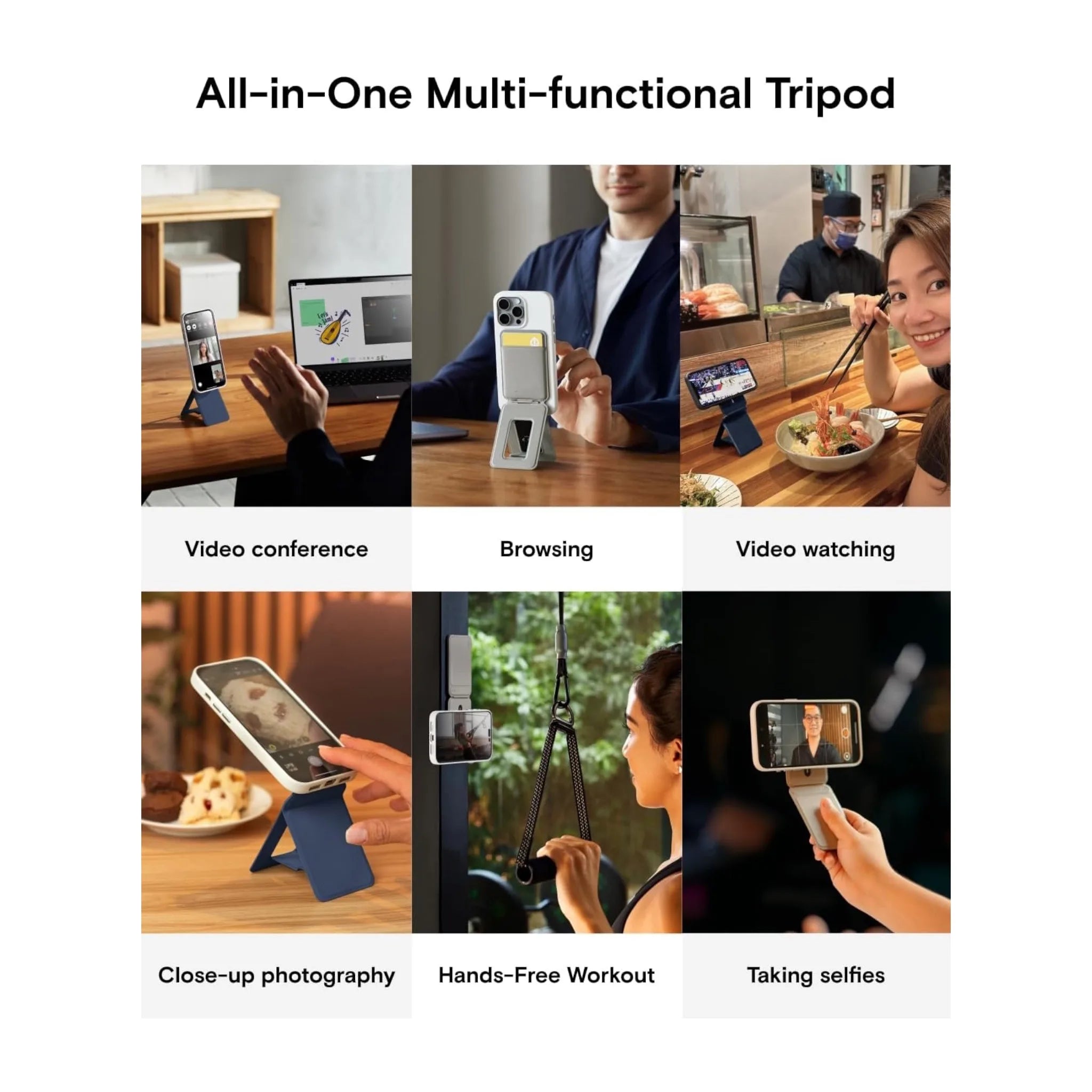 All-in-One Multi-functional Tripod

Let's Jam!

Video conference

Browsing

Video watching

Close-up photography

Hands-Free Workout

Taking selfies