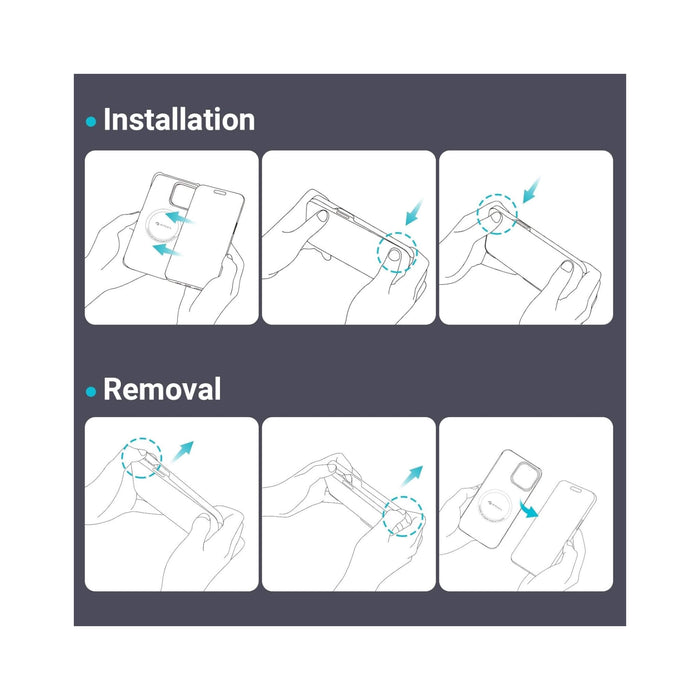 Installation

Removal