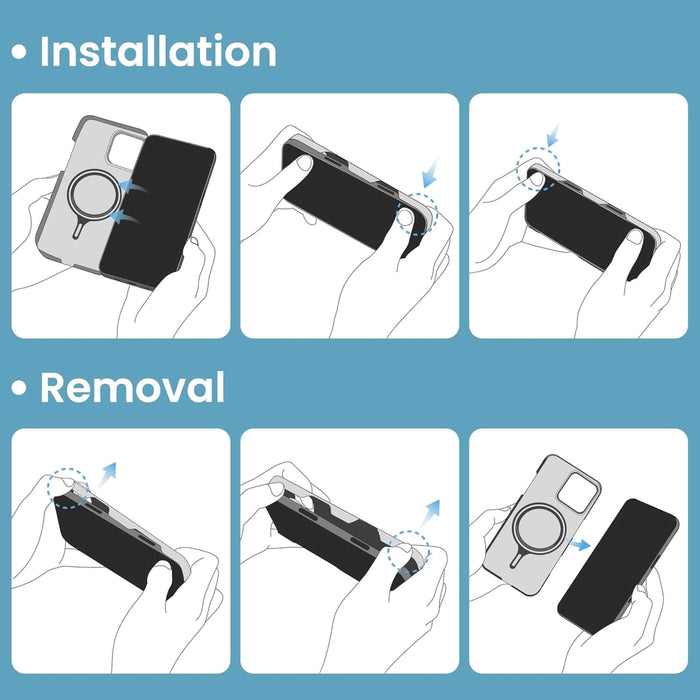 • Installation

• Removal